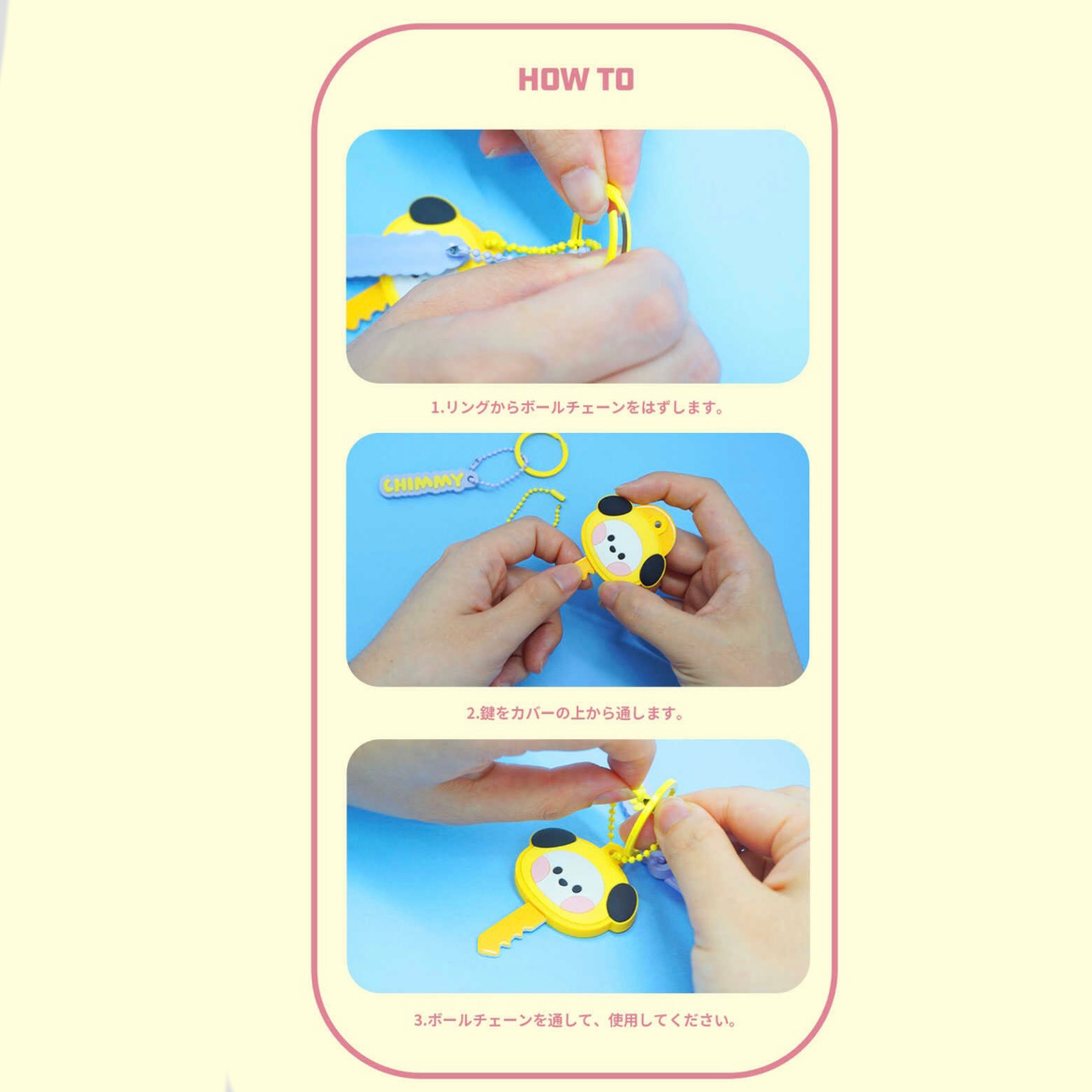 HOW TO

1.リングからボールチェーンをはずします。

CHIMMY

2.鍵をカバーの上から通します。

3.ボールチェーンを通して、使用してください。