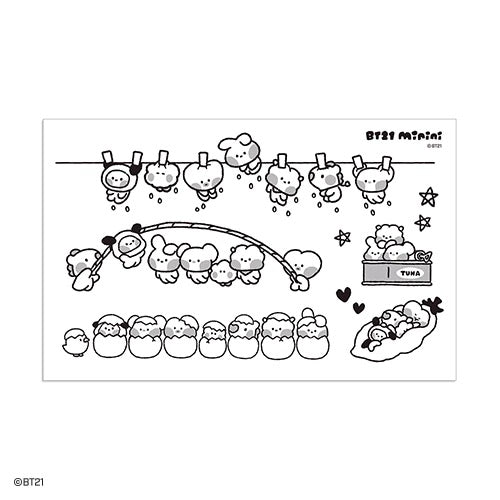 BT21 minini
©BT21

TUNA

©BT21